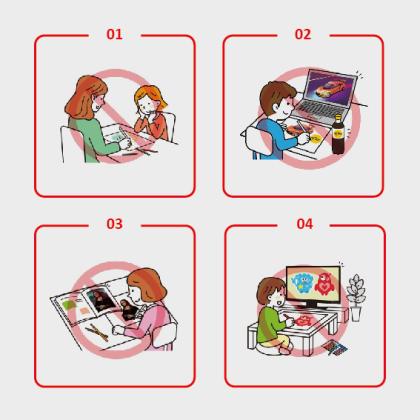 01

02

03

04